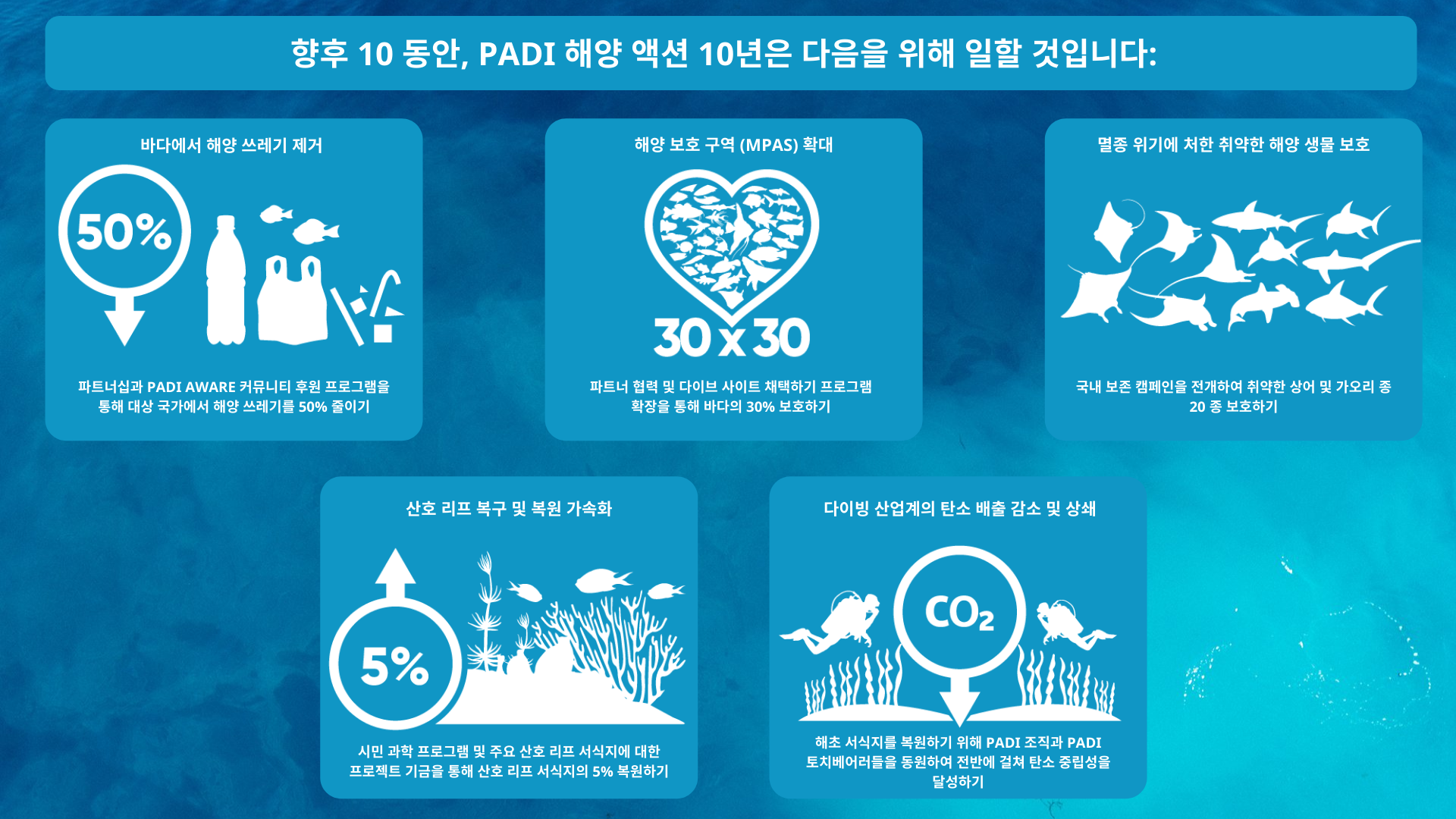 향후 10 동안, PADI 해양 액션 10년은 다음을 위해 일할 것입니다:

바다에서 해양 쓰레기 제거

50%

파트너십과 PADI AWARE 커뮤니티 후원 프로그램을 통해 대상 국가에서 해양 쓰레기를 50% 줄이기

해양 보호 구역 (MPAS) 확대

30 x 30

파트너 협력 및 다이브 사이트 채택하기 프로그램 확장을 통해 바다의 30% 보호하기

멸종 위기에 처한 취약한 해양 생물 보호

국내 보존 캠페인을 전개하여 취약한 상어 및 가오리 종 20 종 보호하기

산호 리프 복구 및 복원 가속화

5%

시민 과학 프로그램 및 주요 산호 리프 서식지에 대한 프로젝트 기금을 통해 산호 리프 서식지의 5% 복원하기

다이빙 산업계의 탄소 배출 감소 및 상쇄

$CO_2$

해초 서식지를 복원하기 위해 PADI 조직과 PADI 토치베어러들을 동원하여 전반에 걸쳐 탄소 중립성을 달성하기